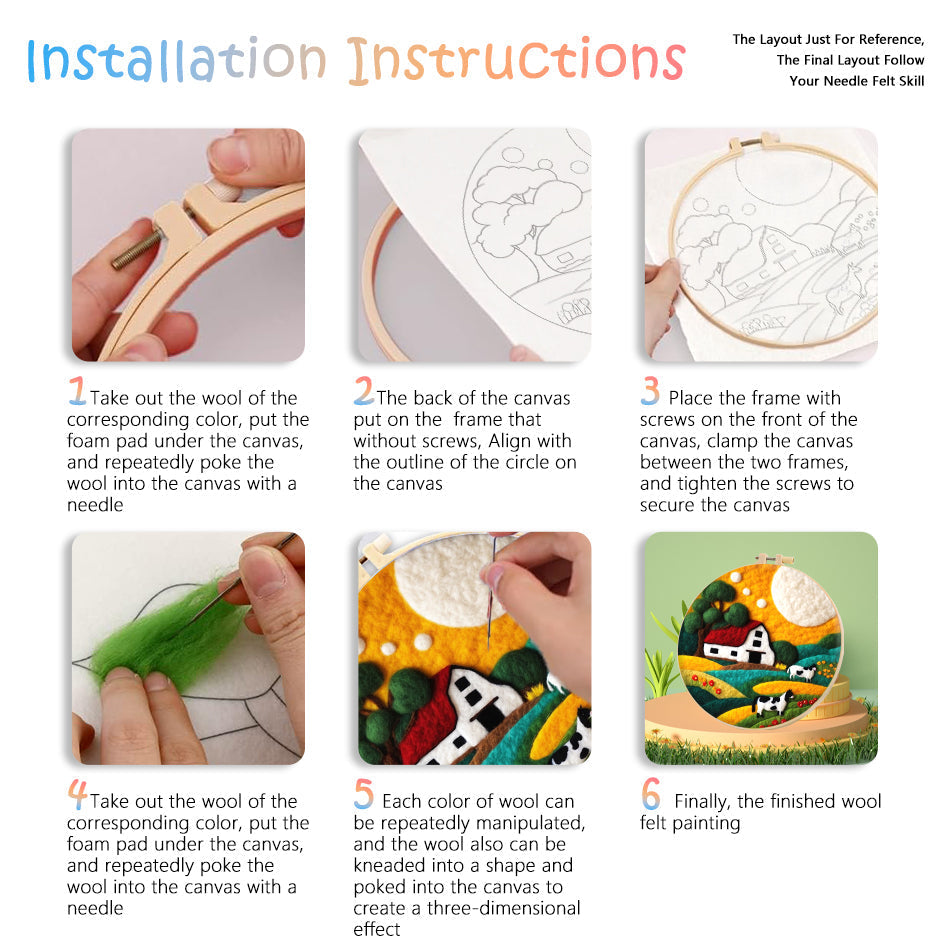 Installation Instructions

The Layout Just For Reference,
The Final Layout Follow
Your Needle Felt Skill

1 Take out the wool of the corresponding color, put the foam pad under the canvas, and repeatedly poke the wool into the canvas with a needle

2 The back of the canvas put on the frame that without screws, Align with the outline of the circle on the canvas

3 Place the frame with screws on the front of the canvas, clamp the canvas between the two frames, and tighten the screws to secure the canvas

4 Take out the wool of the corresponding color, put the foam pad under the canvas, and repeatedly poke the wool into the canvas with a needle

5 Each color of wool can be repeatedly manipulated, and the wool also can be kneaded into a shape and poked into the canvas to create a three-dimensional effect

6 Finally, the finished wool felt painting